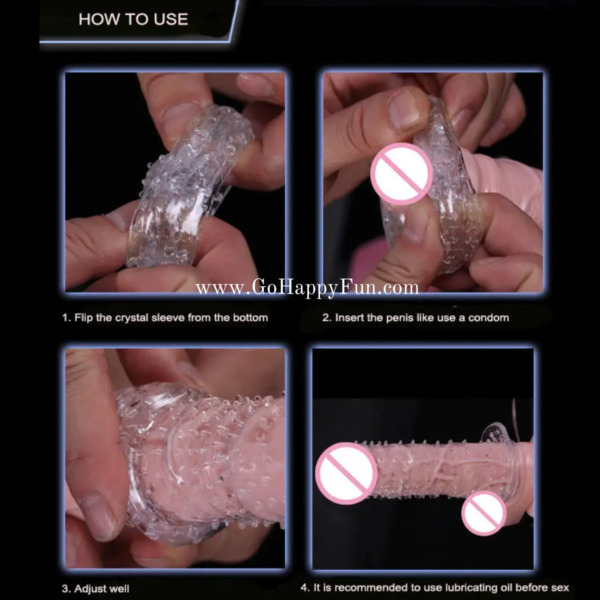 HOW TO USE

www.GoHappyFun.com

1. Flip the crystal sleeve from the bottom

2. Insert the penis like use a condom

3. Adjust well

4. It is recommended to use lubricating oil before sex