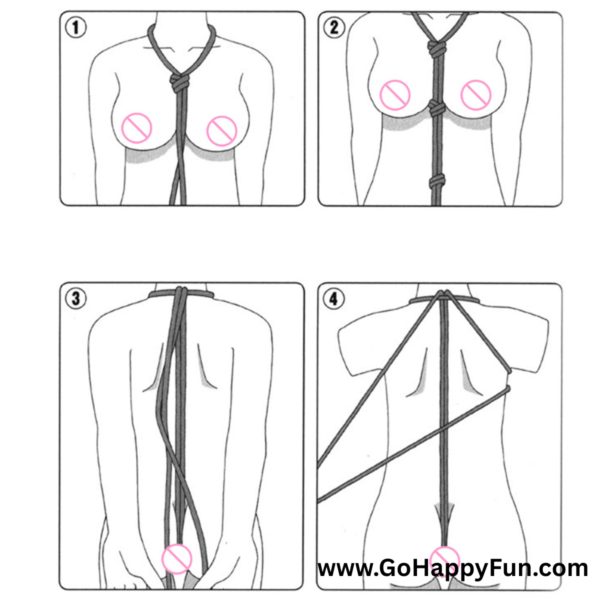 1

2

3

4

www.GoHappyFun.com