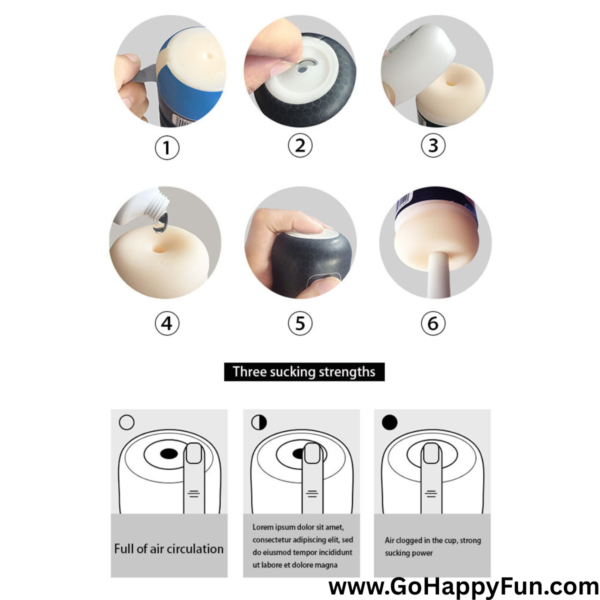 ①
②
③
④
⑤
⑥

Three sucking strengths

Full of air circulation

Lorem ipsum dolor sit amet, consectetur adipiscing elit, sed do eiusmod tempor incididunt ut labore et dolore magna

Air clogged in the cup, strong sucking power

www.GoHappyFun.com