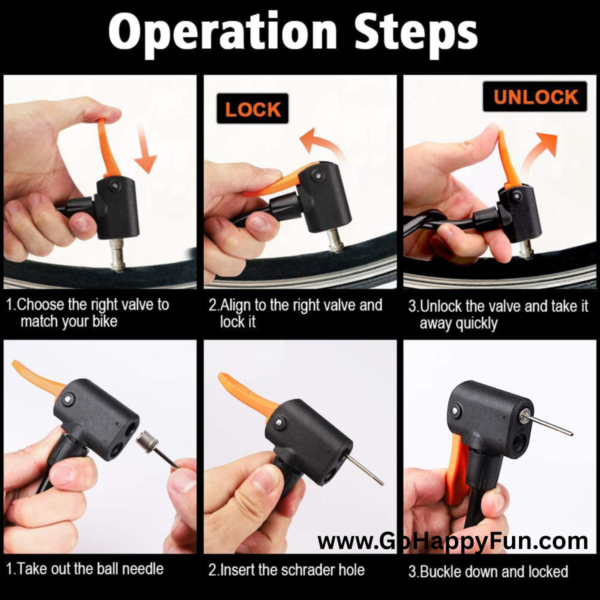 Operation Steps

LOCK

UNLOCK

1.Choose the right valve to match your bike

2.Align to the right valve and lock it

3.Unlock the valve and take it away quickly

www.GoHappyFun.com

1.Take out the ball needle

2.Insert the schrader hole

3.Buckle down and locked