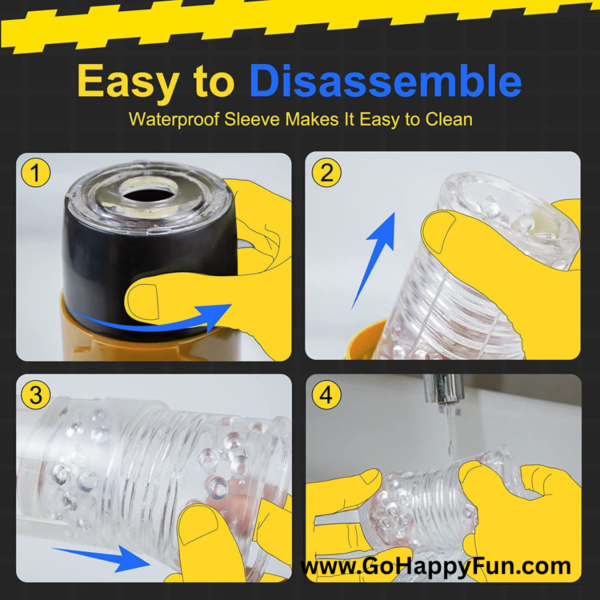 Easy to Disassemble
Waterproof Sleeve Makes It Easy to Clean

1

2

3

4

www.GoHappyFun.com