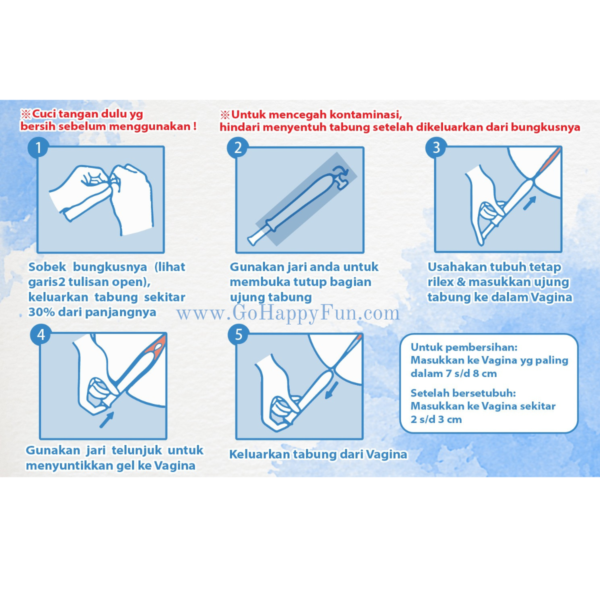 ※Cuci tangan dulu yg bersih sebelum menggunakan !

※Untuk mencegah kontaminasi, hindari menyentuh tabung setelah dikeluarkan dari bungkusnya

1

Sobek bungkusnya (lihat garis2 tulisan open), keluarkan tabung sekitar 30% dari panjangnya

2

Gunakan jari anda untuk membuka tutup bagian ujung tabung

3

Usahakan tubuh tetap rilex & masukkan ujung tabung ke dalam Vagina

www.GoHappyFun.com

4

Gunakan jari telunjuk untuk menyuntikkan gel ke Vagina

5

Keluarkan tabung dari Vagina

Untuk pembersihan:
Masukkan ke Vagina yg paling dalam 7 s/d 8 cm

Setelah bersetubuh:
Masukkan ke Vagina sekitar 2 s/d 3 cm