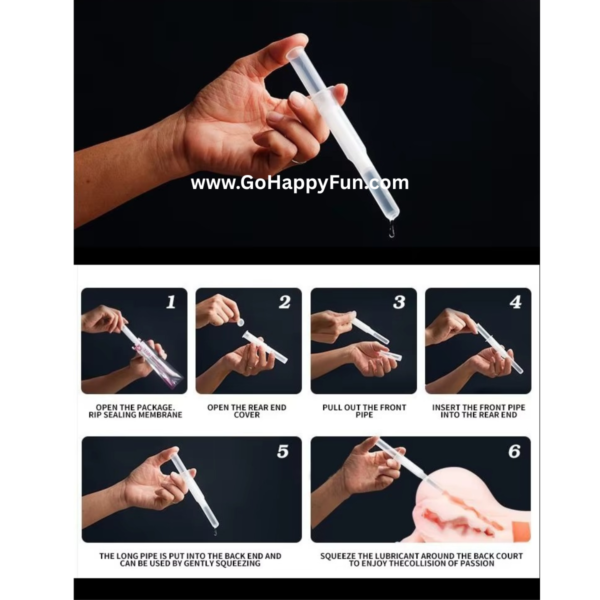 www.GoHappyFun.com

1

OPEN THE PACKAGE. RIP SEALING MEMBRANE

2

OPEN THE REAR END COVER

3

PULL OUT THE FRONT PIPE

4

INSERT THE FRONT PIPE INTO THE REAR END

5

THE LONG PIPE IS PUT INTO THE BACK END AND CAN BE USED BY GENTLY SQUEEZING

6

SQUEEZE THE LUBRICANT AROUND THE BACK COURT TO ENJOY THECOLLISION OF PASSION